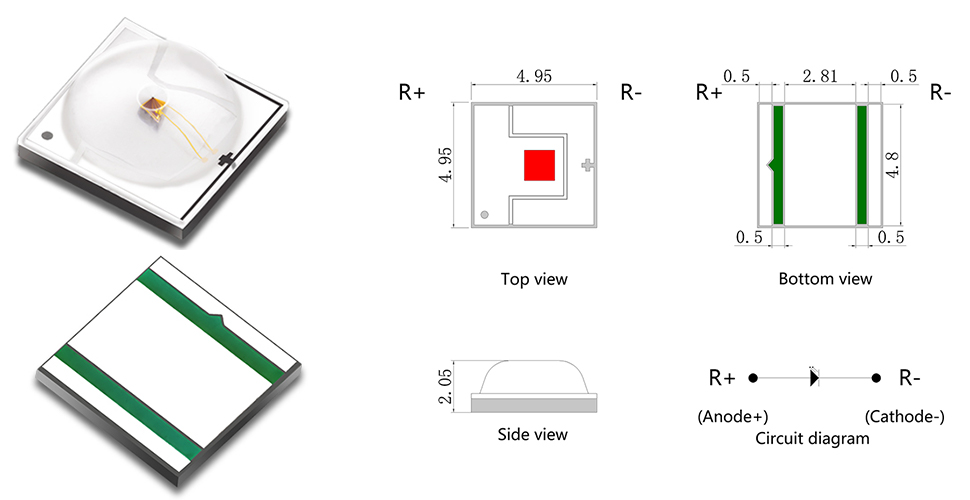 R+
4.95
R-
4.95

Top view

R+
0.5
2.81
0.5
R-
4.8
0.5
0.5

Bottom view

2.05

Side view

R+
R-
(Anode+)
(Cathode-)
Circuit diagram